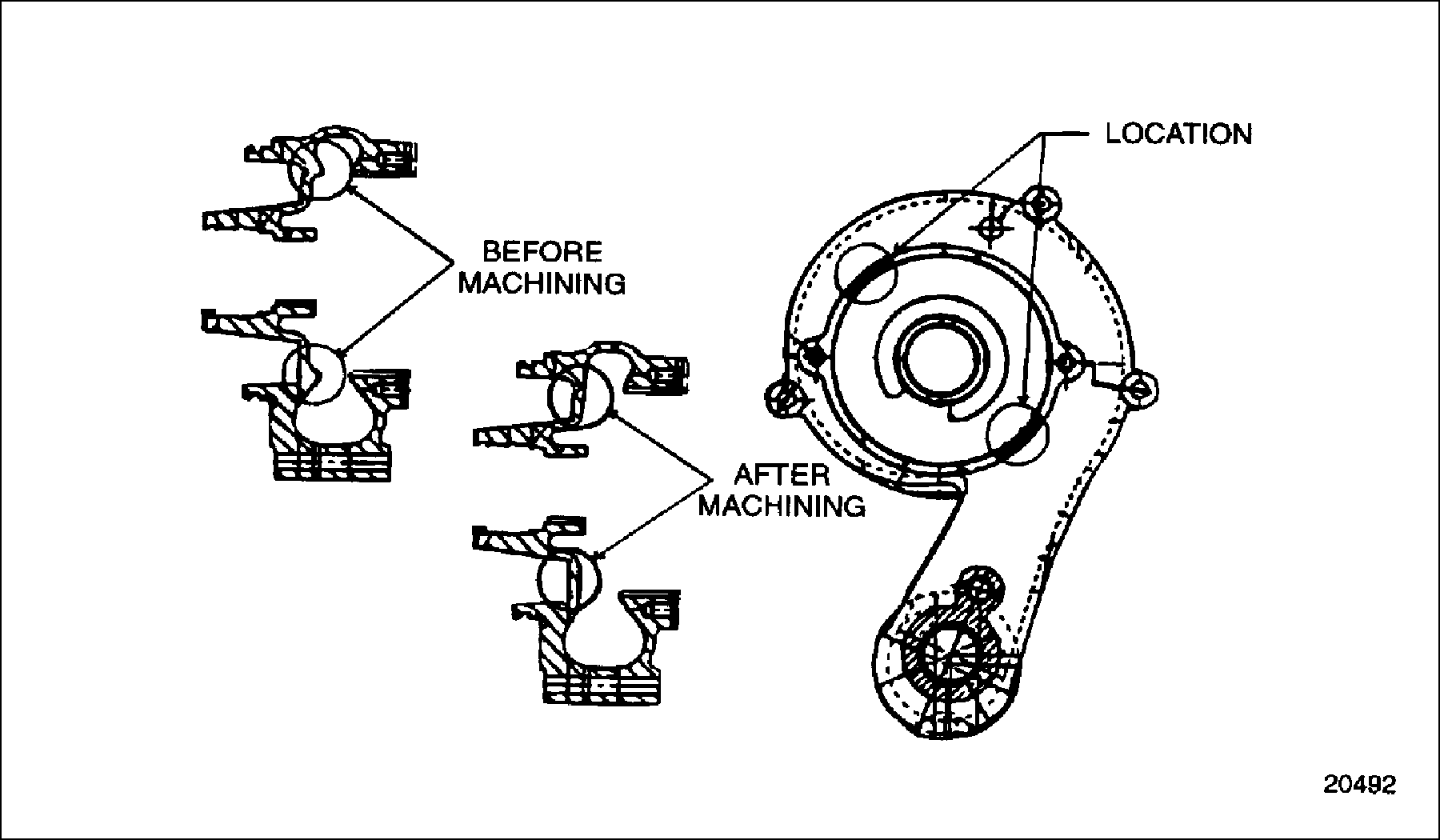 LOCATION

BEFORE MACHINING

AFTER MACHINING

20492