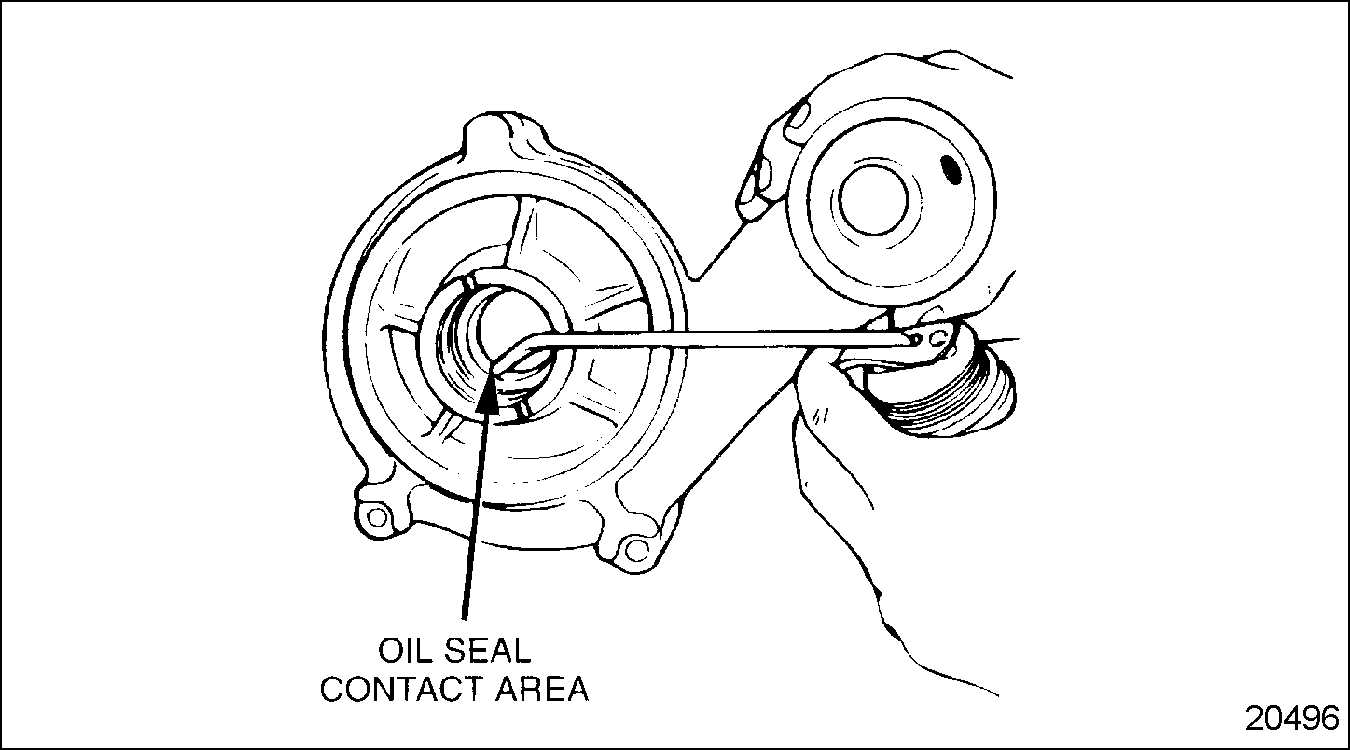 OIL SEAL
CONTACT AREA

20496