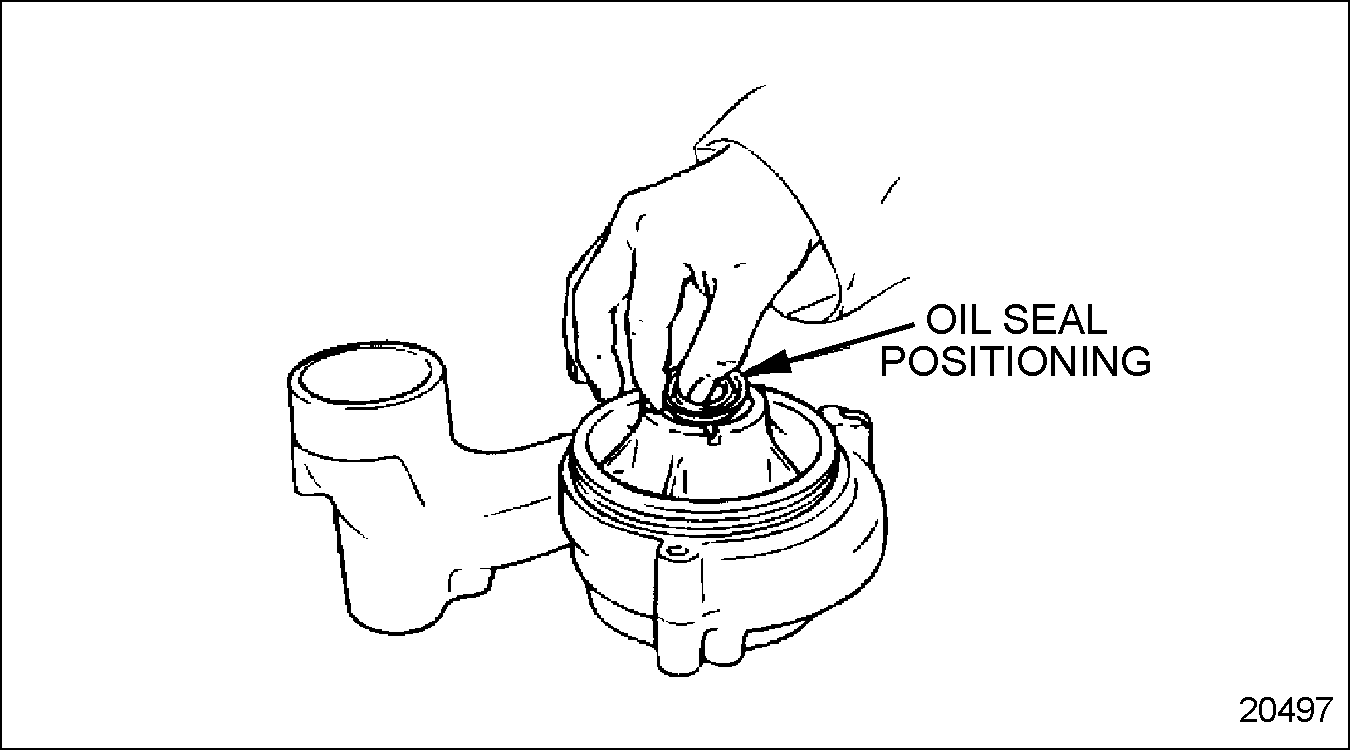 OIL SEAL
POSITIONING

20497