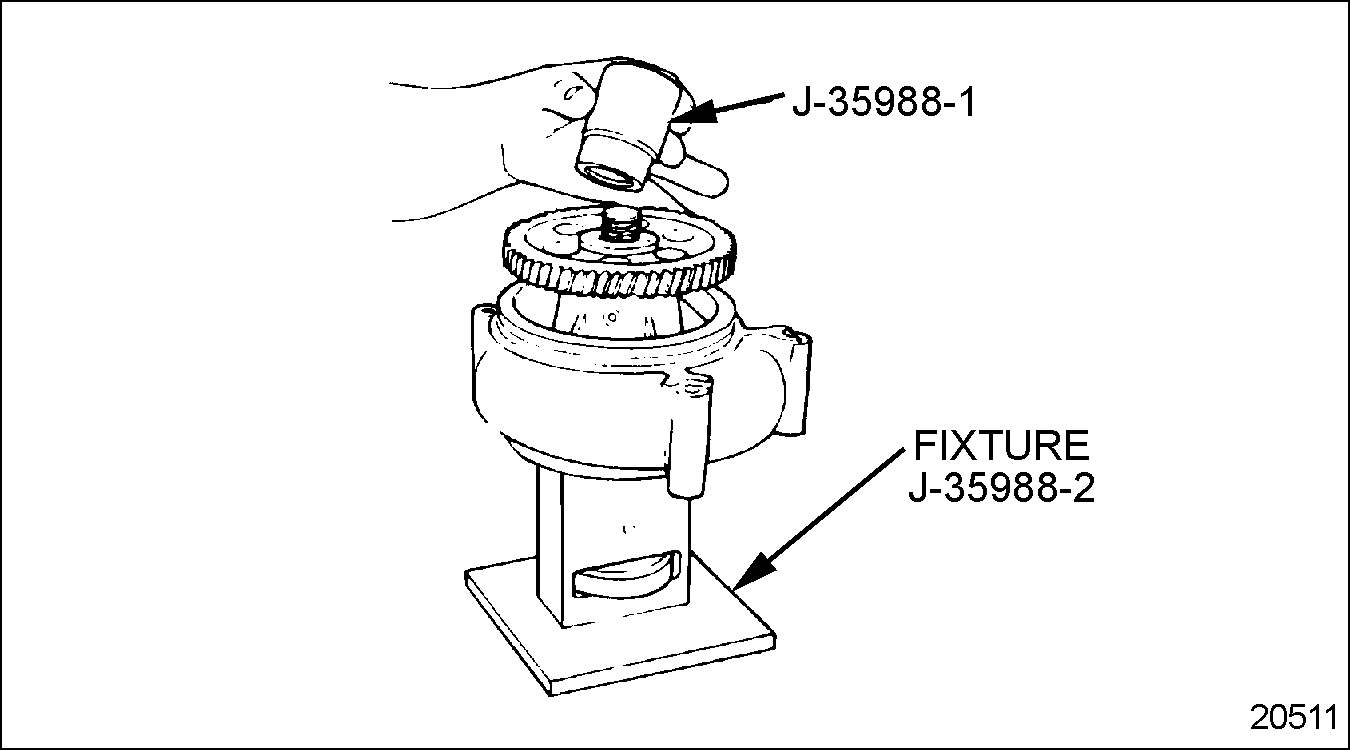 J-35988-1

FIXTURE
J-35988-2

20511