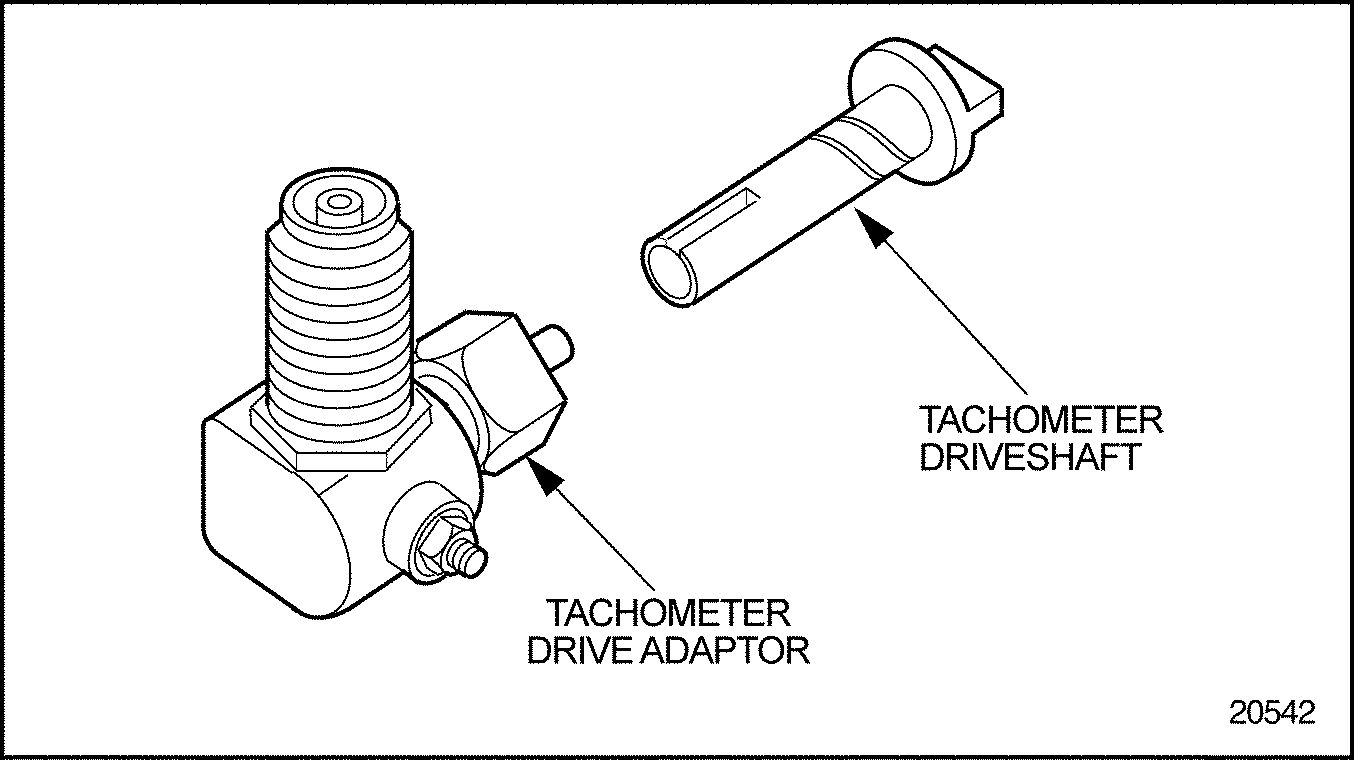 TACHOMETER DRIVESHAFT

TACHOMETER DRIVE ADAPTOR

20542