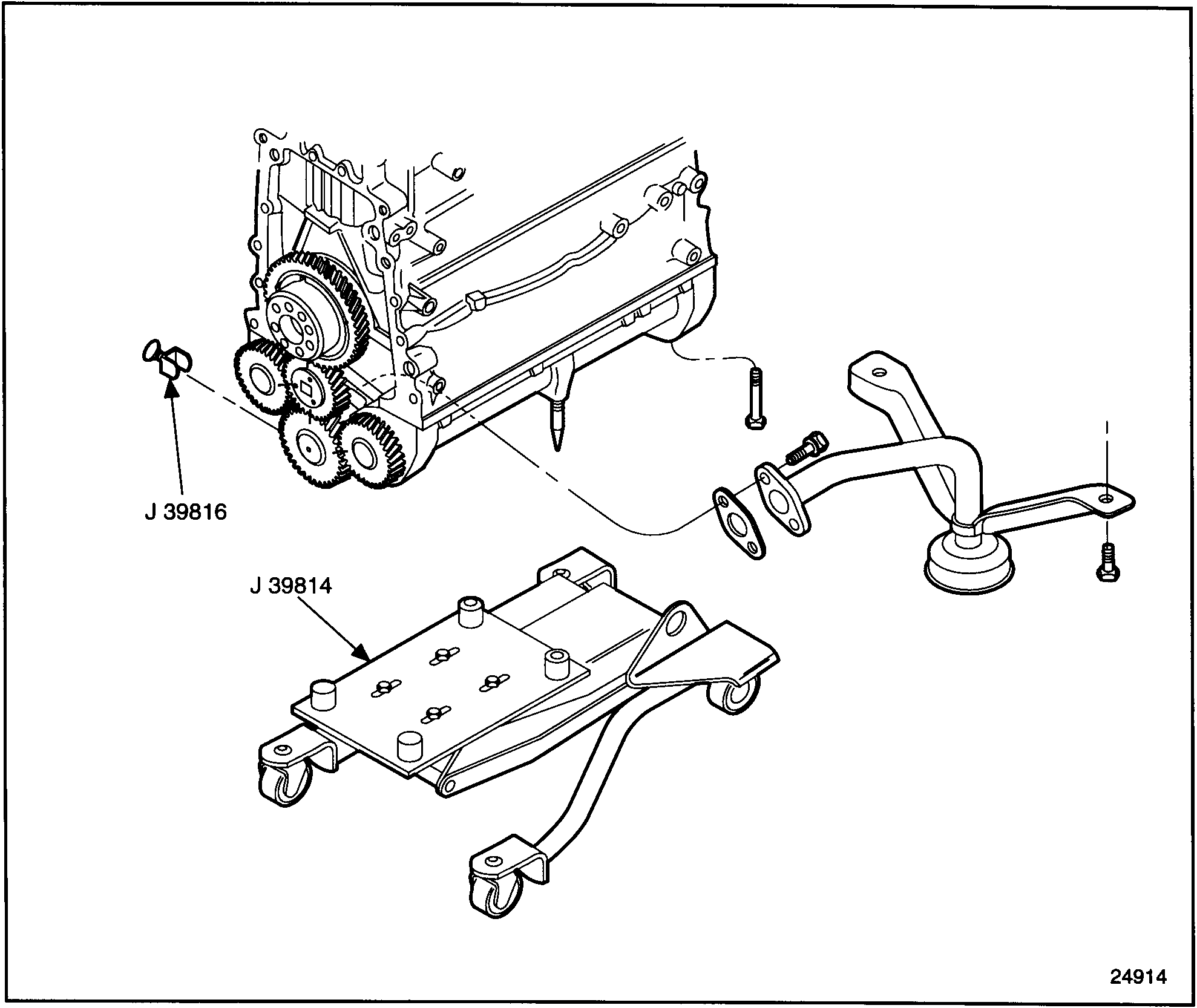 J 39816

J 39814

24914