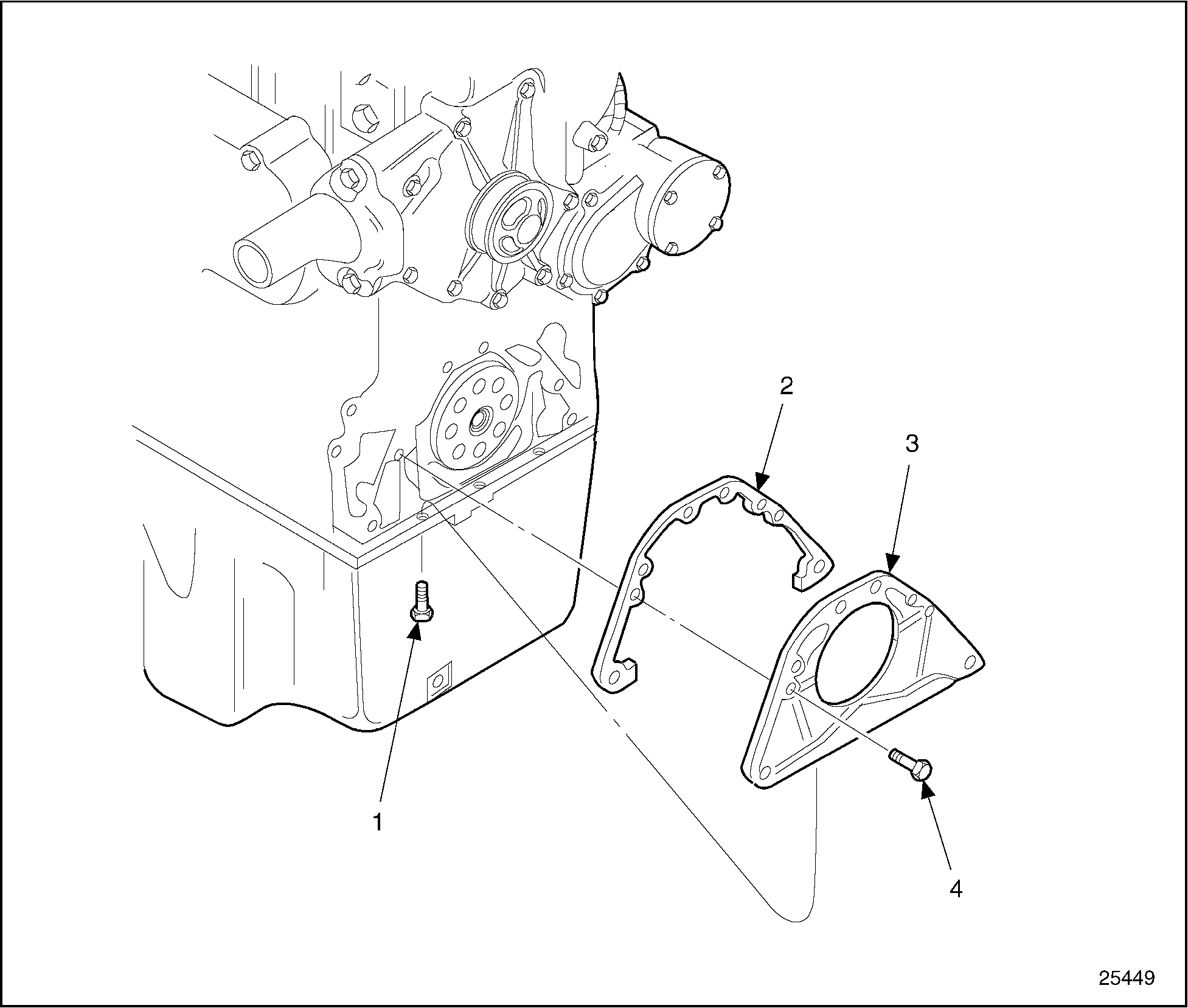 2
3
1
4
25449