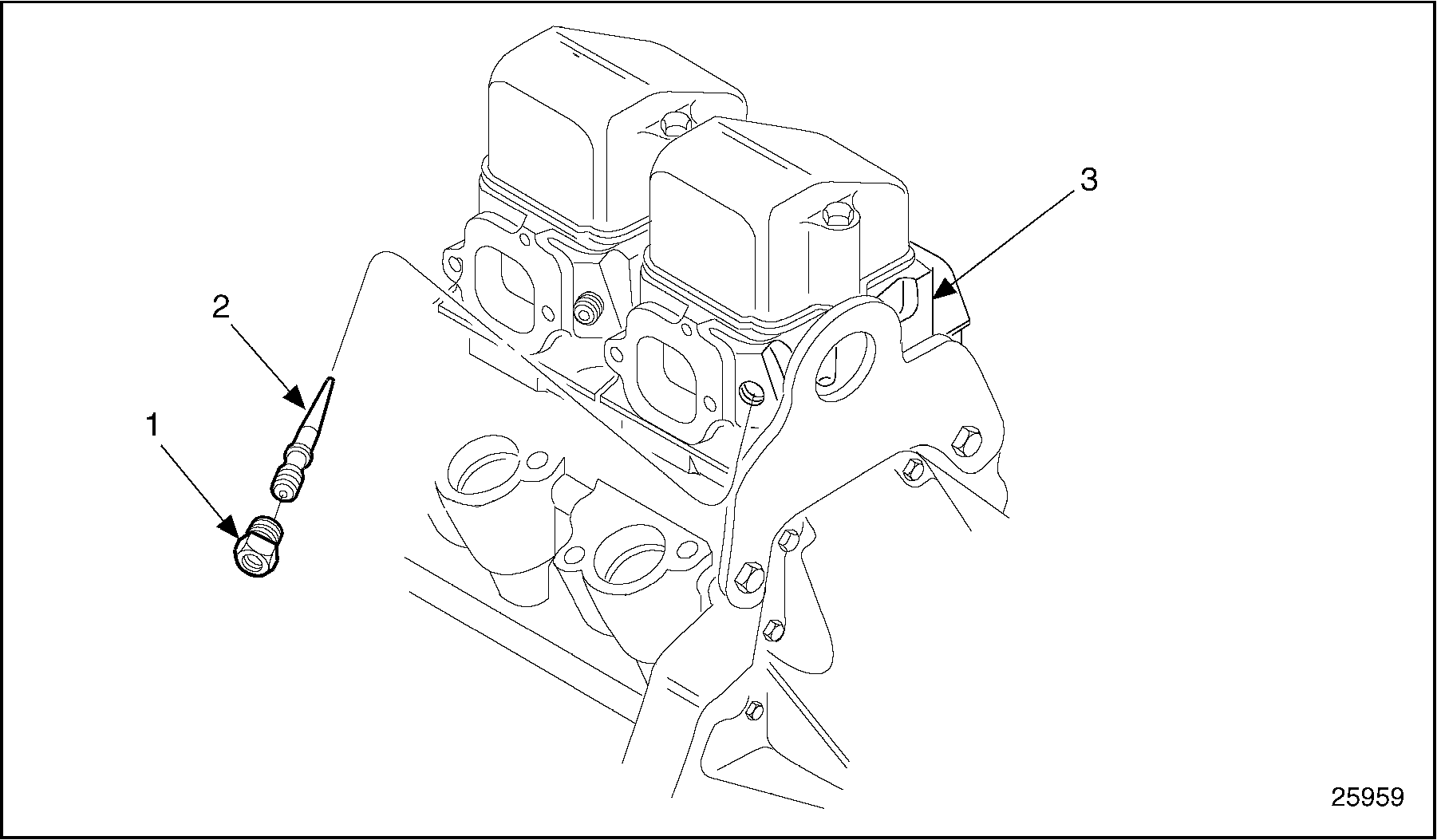 3

2

1

25959