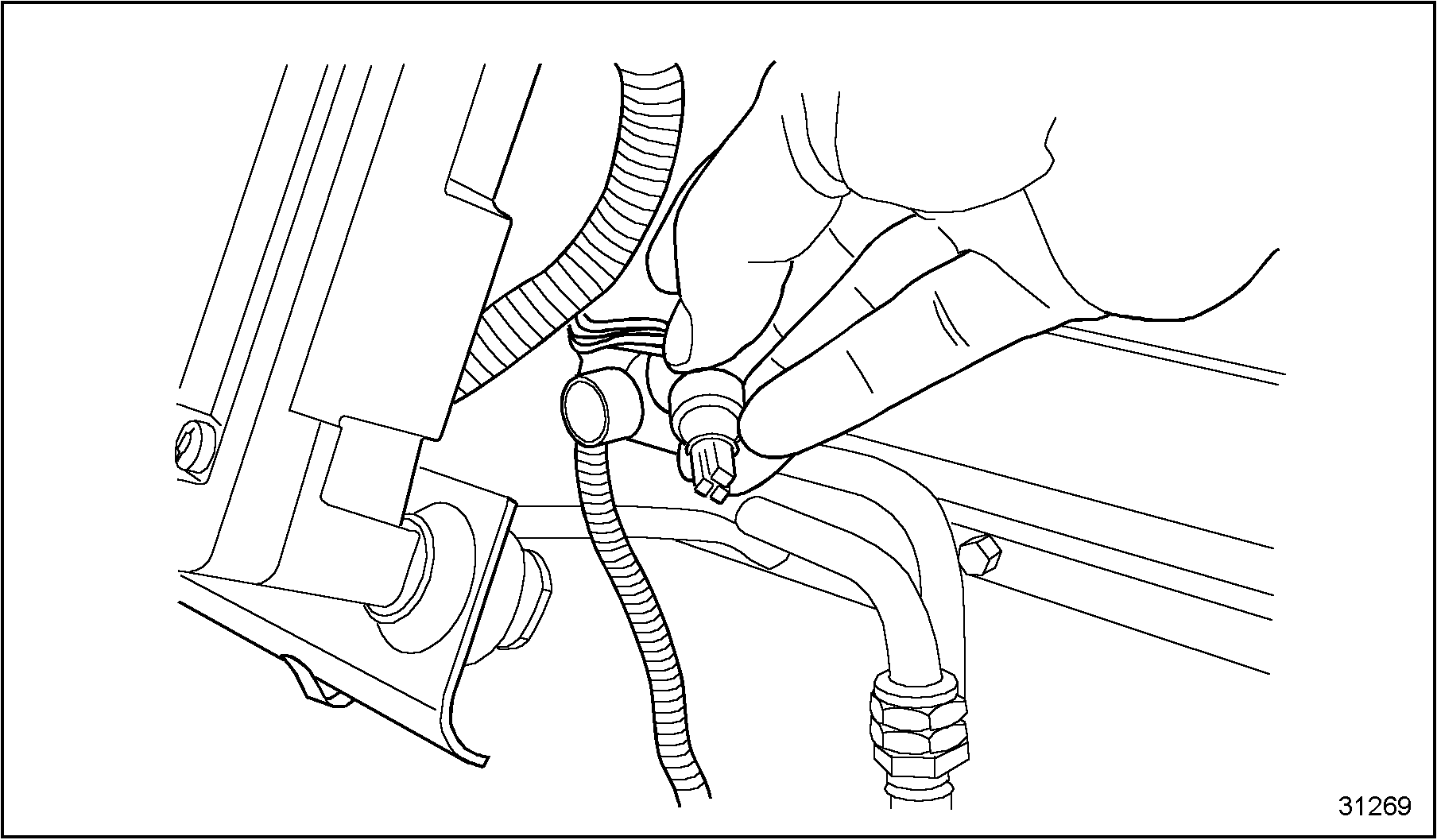 31269