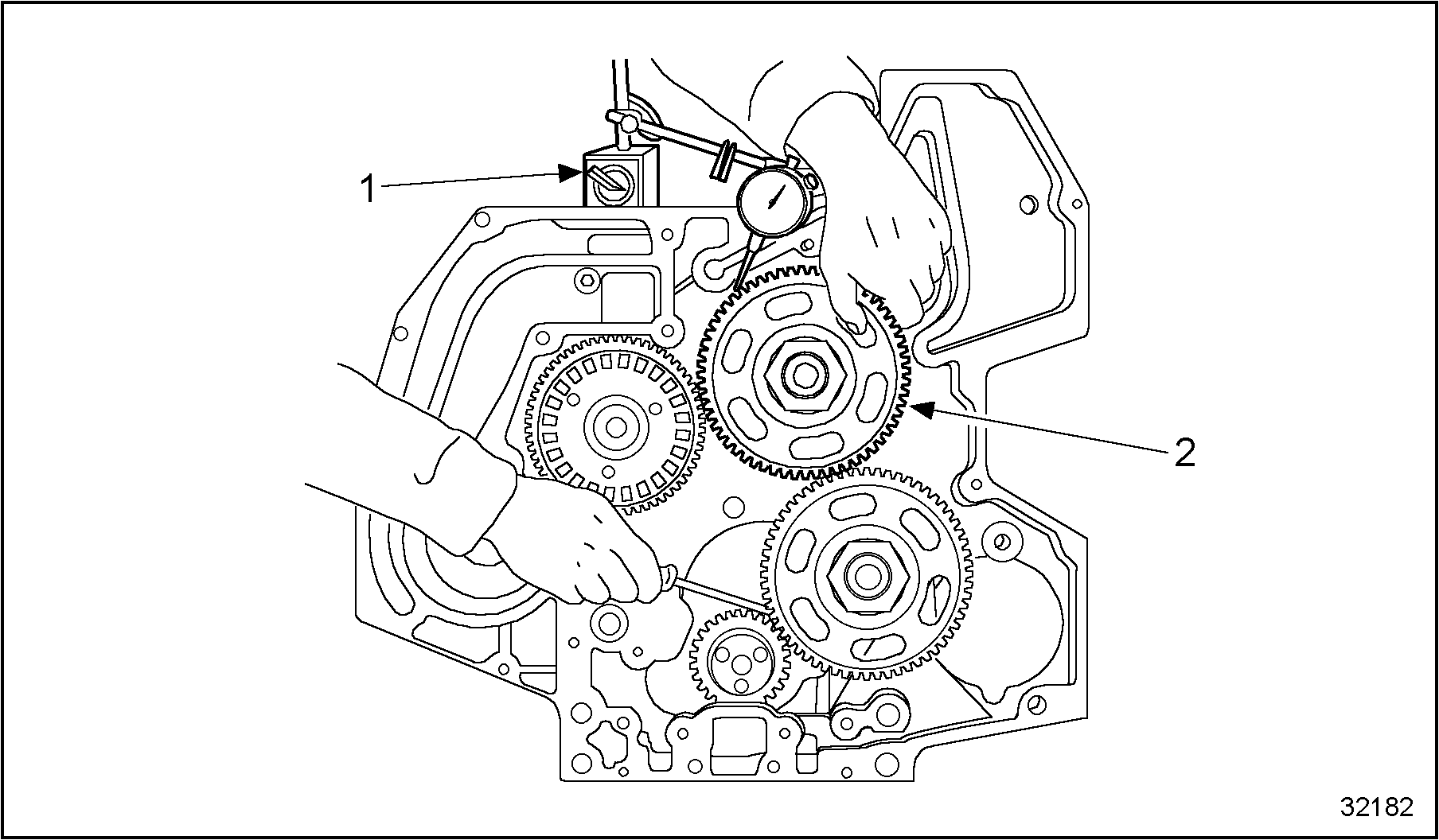 1

2

32182