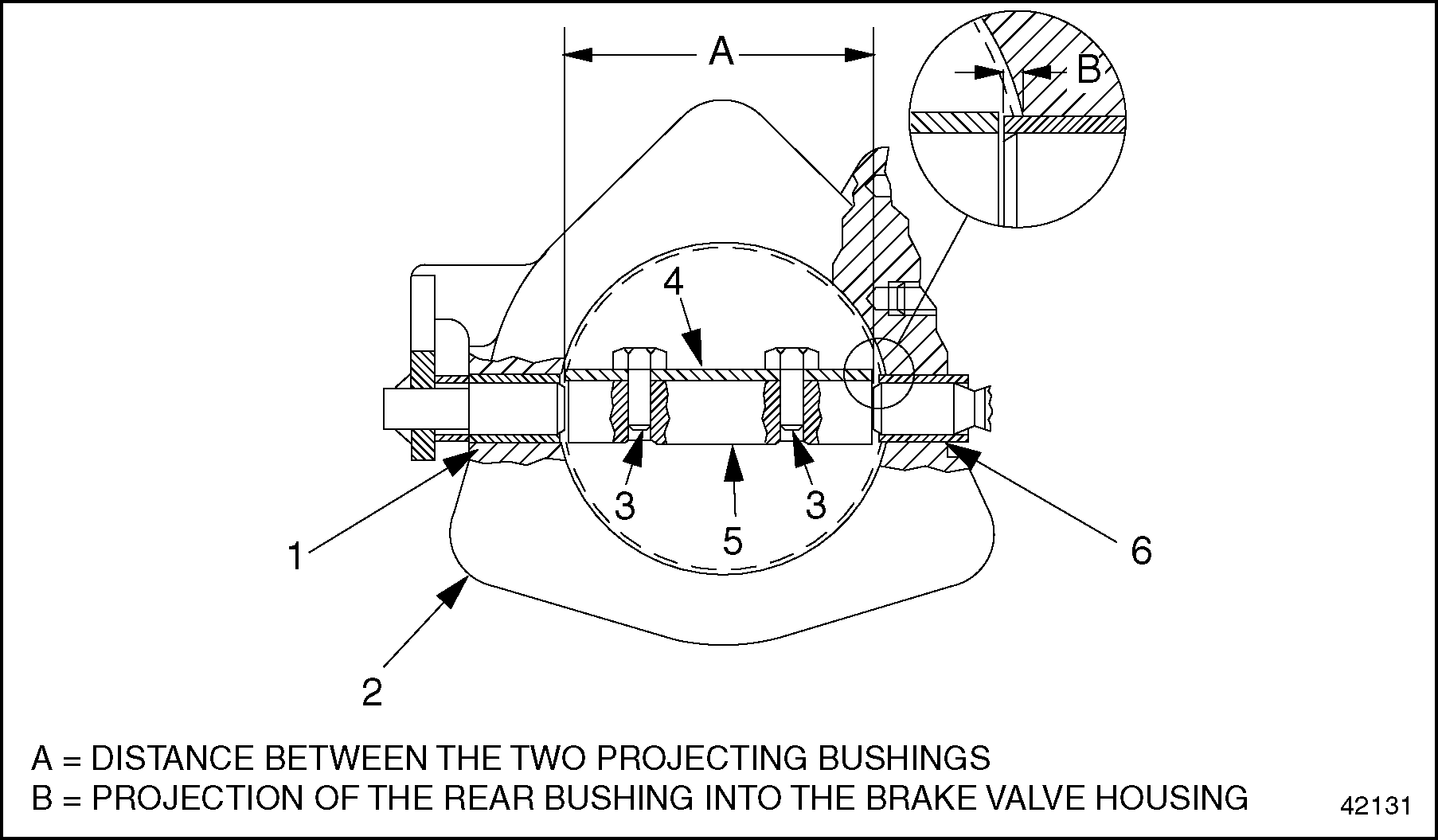 A

B

4

3

5

3

1

6

2

A = DISTANCE BETWEEN THE TWO PROJECTING BUSHINGS
B = PROJECTION OF THE REAR BUSHING INTO THE BRAKE VALVE HOUSING

42131