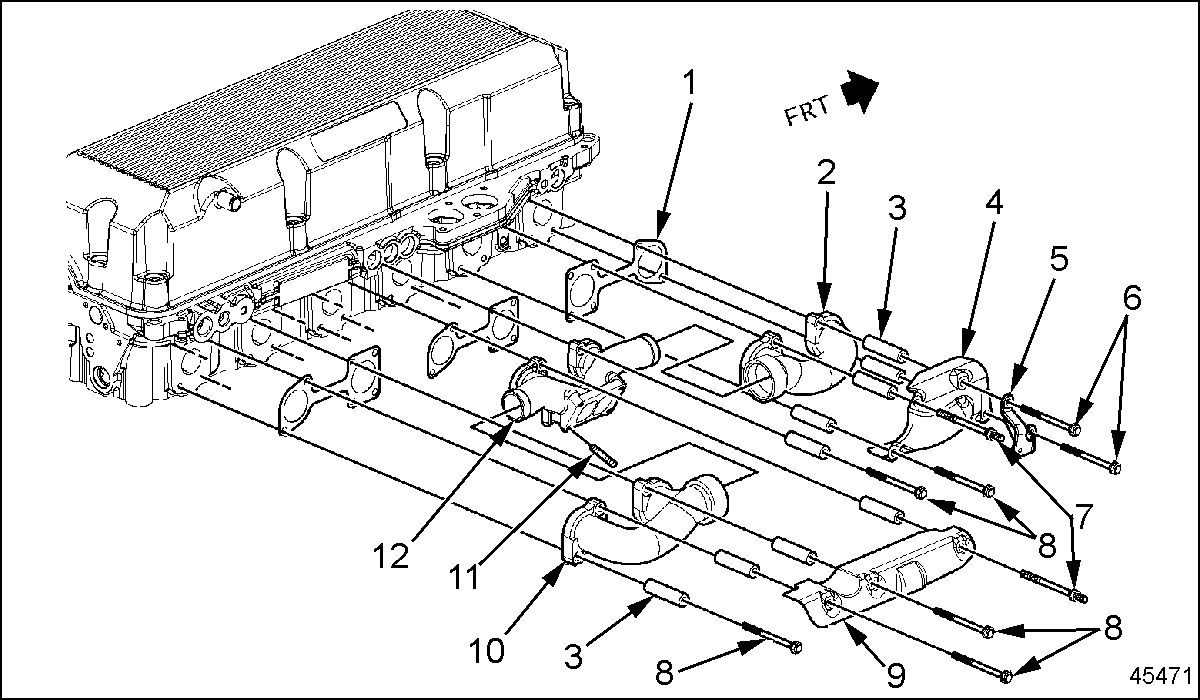 FRT
1
2
3
4
5
6
7
8
12
11
10
3
8
9
8
45471