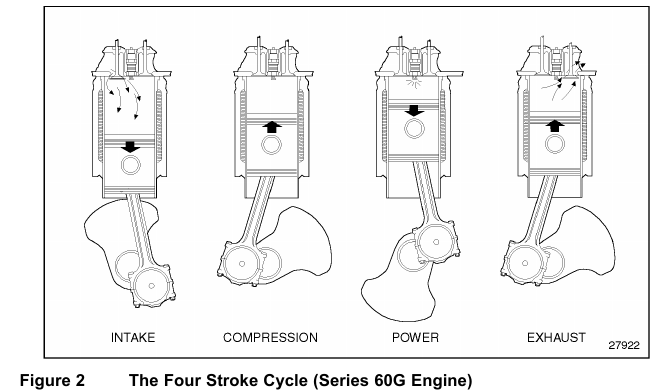 INTAKE

COMPRESSION

POWER

EXHAUST

27922

Figure 2 The Four Stroke Cycle (Series 60G Engine)